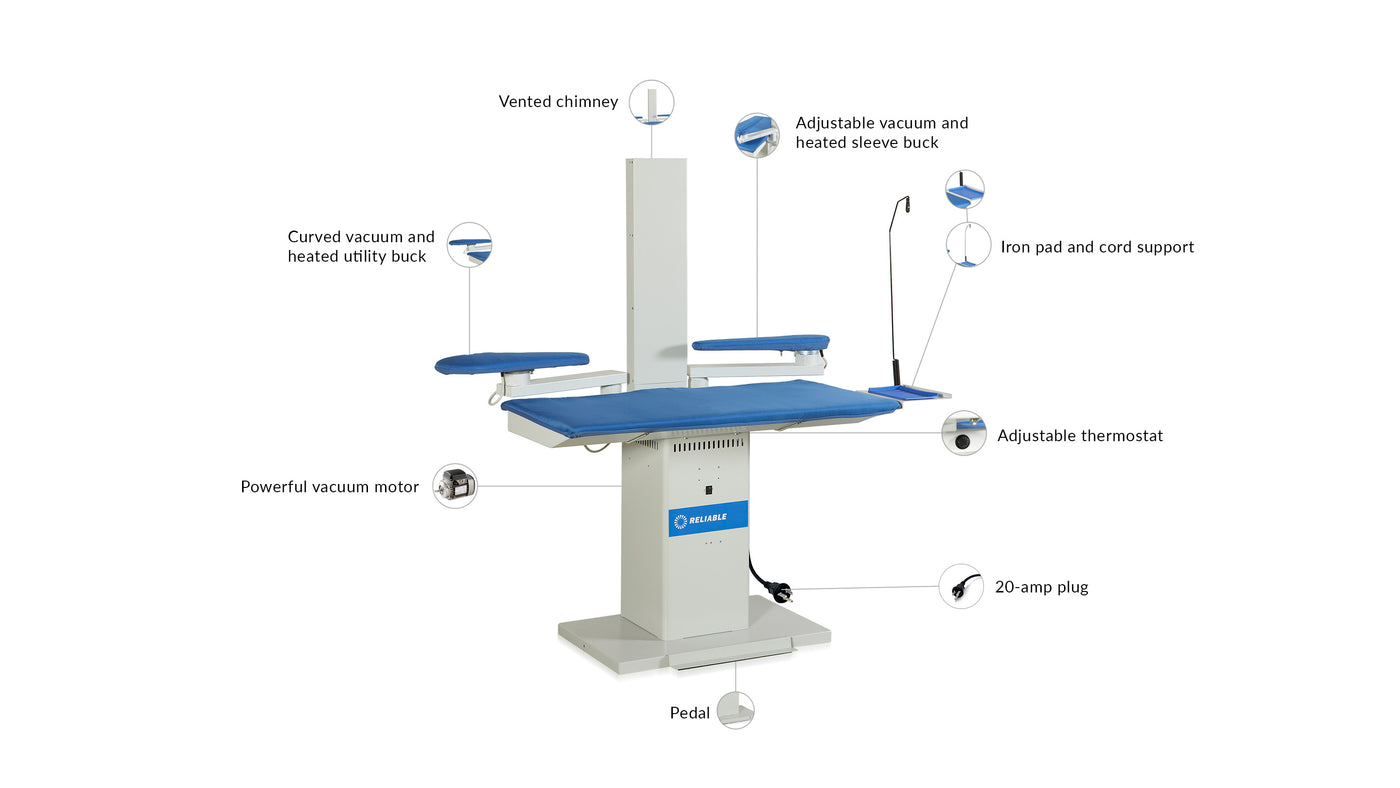 Vented chimney

Adjustable vacuum and heated sleeve buck

Curved vacuum and heated utility buck

Iron pad and cord support

Adjustable thermostat

Powerful vacuum motor

RELIABLE

20-amp plug

Pedal