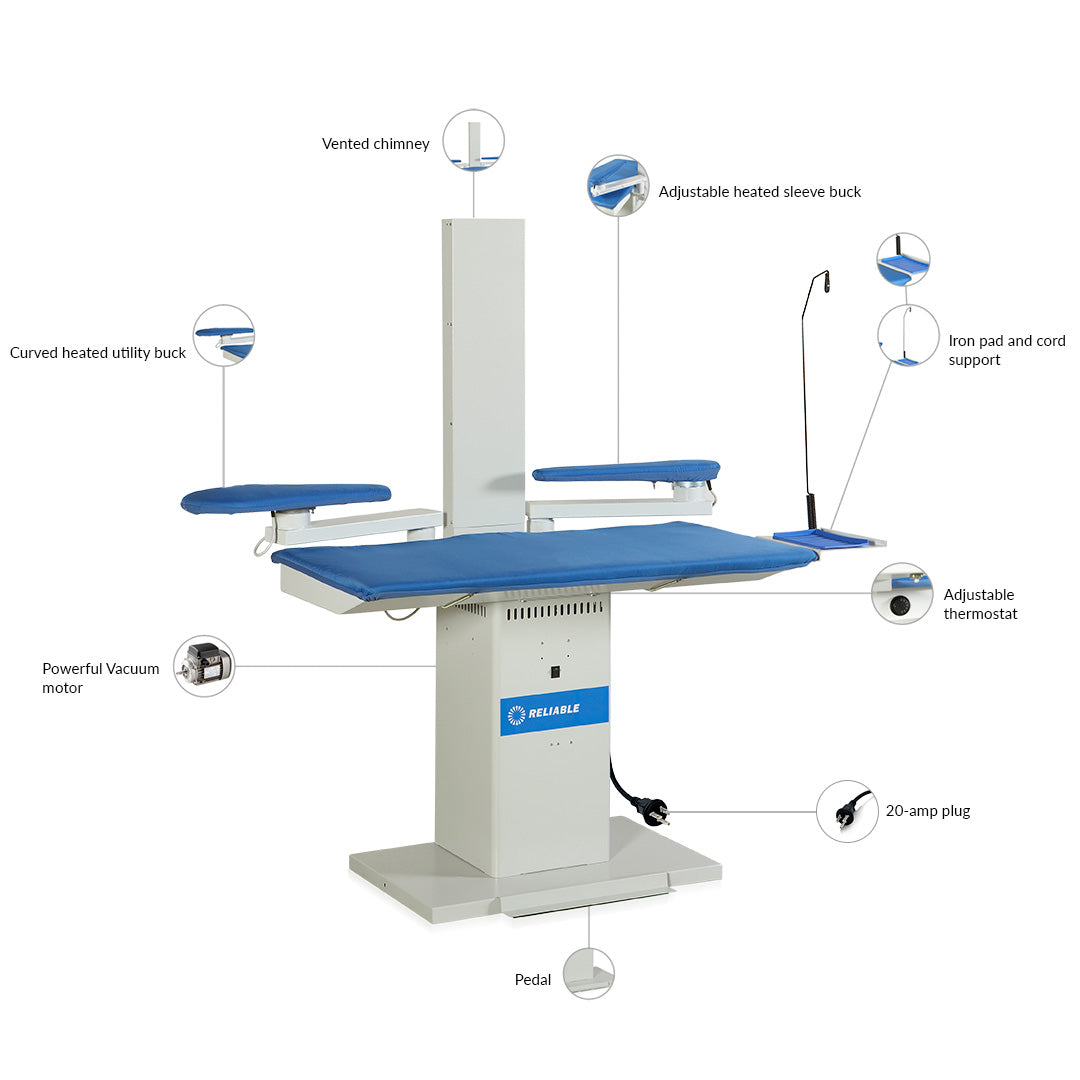 Vented chimney

Adjustable heated sleeve buck

Curved heated utility buck

Iron pad and cord support

Adjustable thermostat

Powerful Vacuum motor

RELIABLE

20-amp plug

Pedal